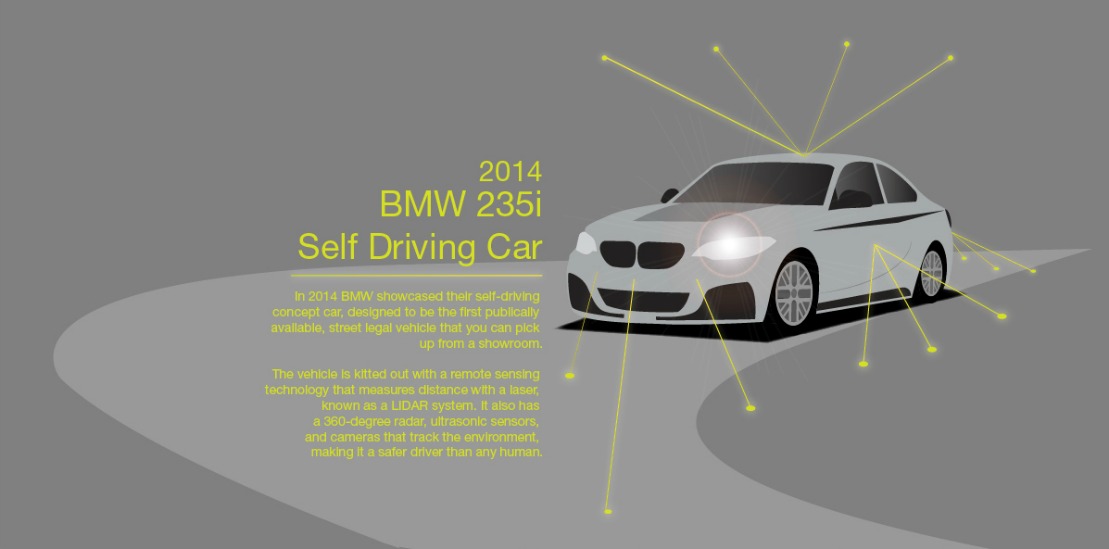 2014
BMW 235i
Self Driving Car

In 2014 BMW showcased their self-driving concept car, designed to be the first publically available, street legal vehicle that you can pick up from a showroom.

The vehicle is kitted out with a remote sensing technology that measures distance with a laser, known as a LIDAR system. It also has a 360-degree radar, ultrasonic sensors, and cameras that track the environment, making it a safer driver than any human.